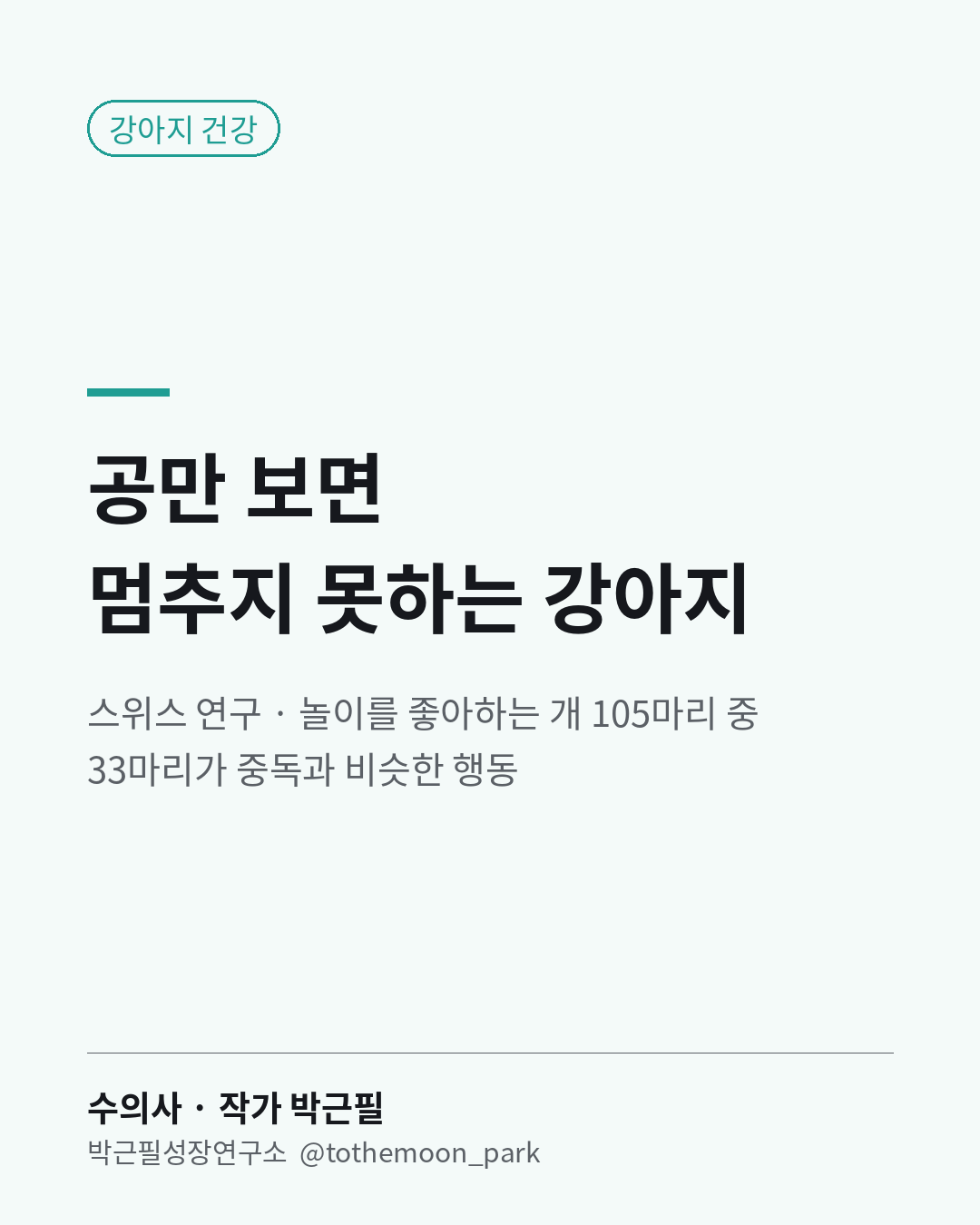 강아지 건강

공만 보면
멈추지 못하는 강아지

스위스 연구 · 놀이를 좋아하는 개 105마리 중
33마리가 중독과 비슷한 행동

수의사 · 작가 박근필
박근필성장연구소 @tothemoon_park